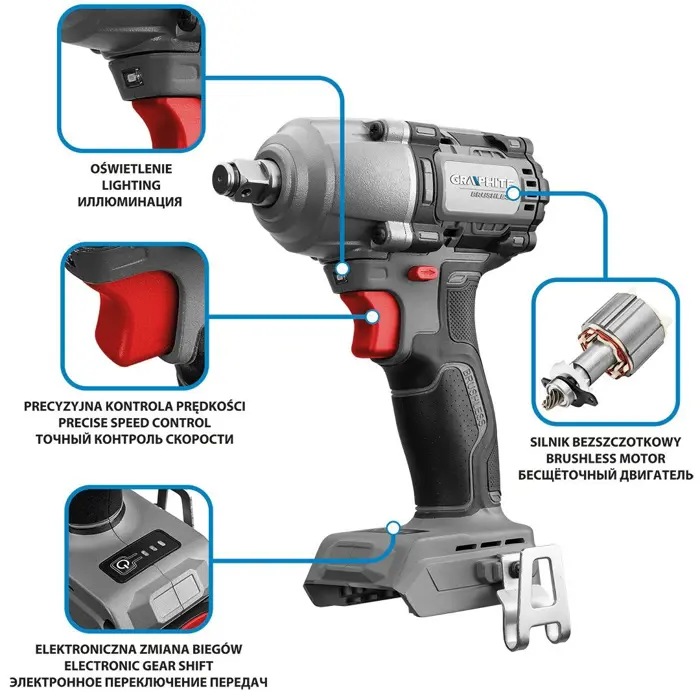 OŚWIETLENIE
LIGHTING
ИЛЛЮМИНАЦИЯ

GRAPHITE
BRUSHLESS

PRECYZYJNA KONTROLA PRĘDKOŚCI
PRECISE SPEED CONTROL
ТОЧНЫЙ КОНТРОЛЬ СКОРОСТИ

BRUSHLESS

SILNIK BEZSZCZOTKOWY
BRUSHLESS MOTOR
БЕСЩЁТОЧНЫЙ ДВИГАТЕЛЬ

ELEKTRONICZNA ZMIANA BIEGÓW
ELECTRONIC GEAR SHIFT
ЭЛЕКТРОННОЕ ПЕРЕКЛЮЧЕНИЕ ПЕРЕДАЧ