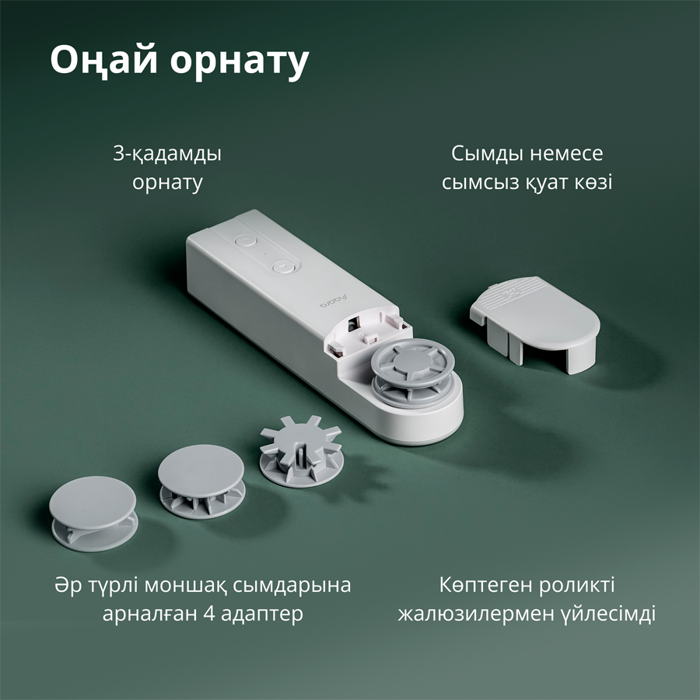 Оңай орнату

3-қадамды орнату

Сымды немесе сымсыз қуат көзі

Aqara

Әр түрлі моншақ сымдарына арналған 4 адаптер

Көптеген роликті жалюзилермен үйлесімді