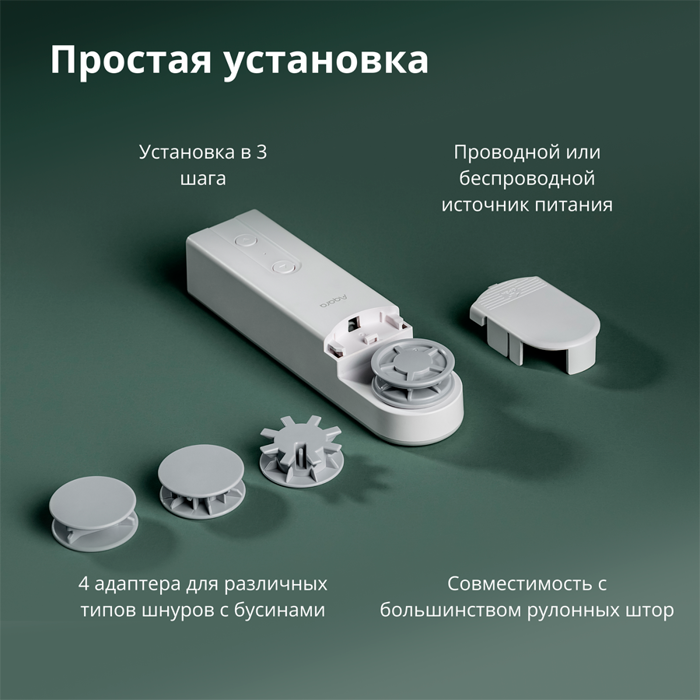 Простая установка

Установка в 3 шага

Проводной или беспроводной источник питания

Aqara

4 адаптера для различных типов шнуров с бусинами

Совместимость с большинством рулонных штор