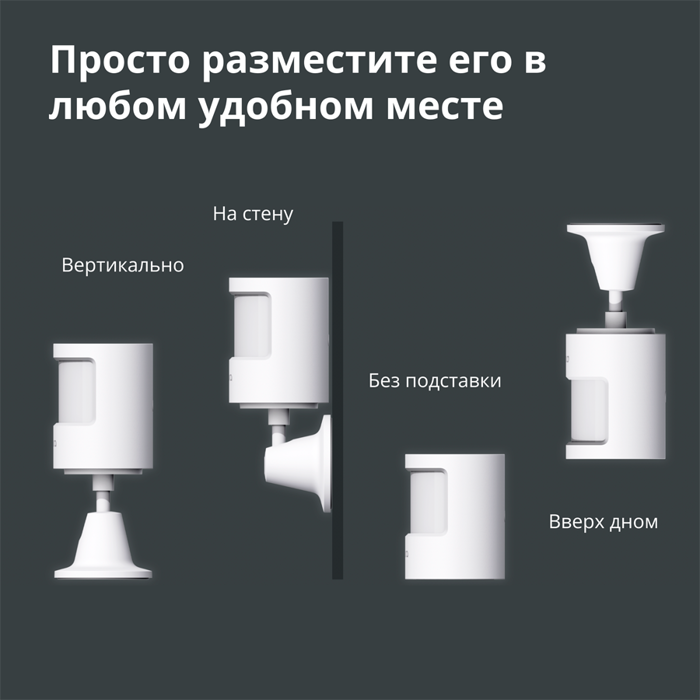 Просто разместите его в любом удобном месте

На стену

Вертикально

Без подставки

Вверх дном