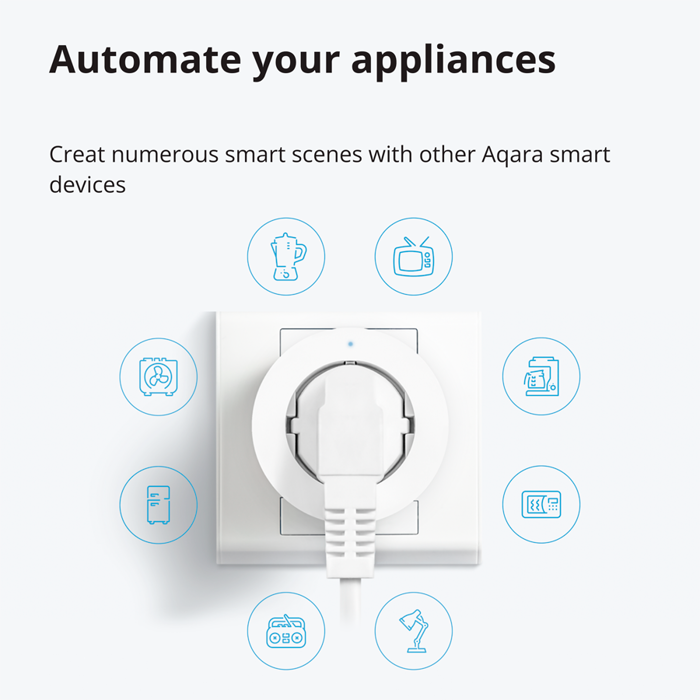 Automate your appliances

Creat numerous smart scenes with other Aqara smart devices