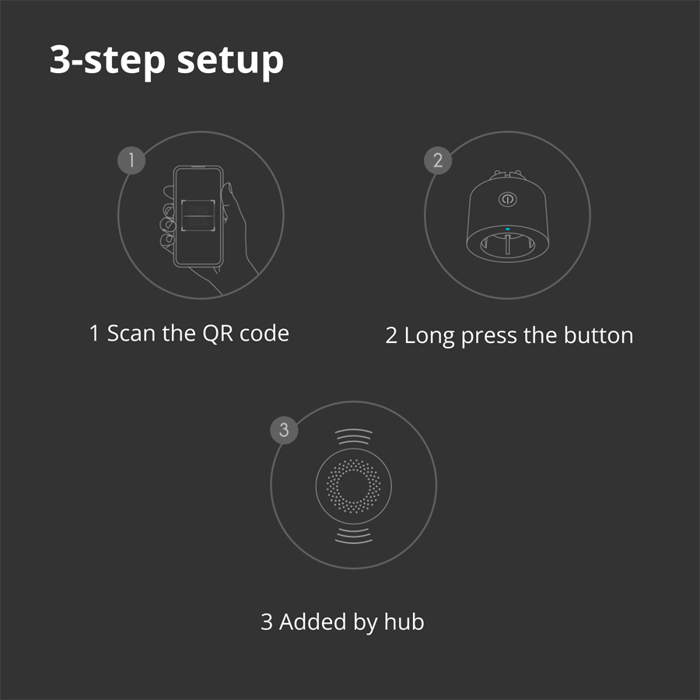 3-step setup

1

1 Scan the QR code

2

2 Long press the button

3

3 Added by hub