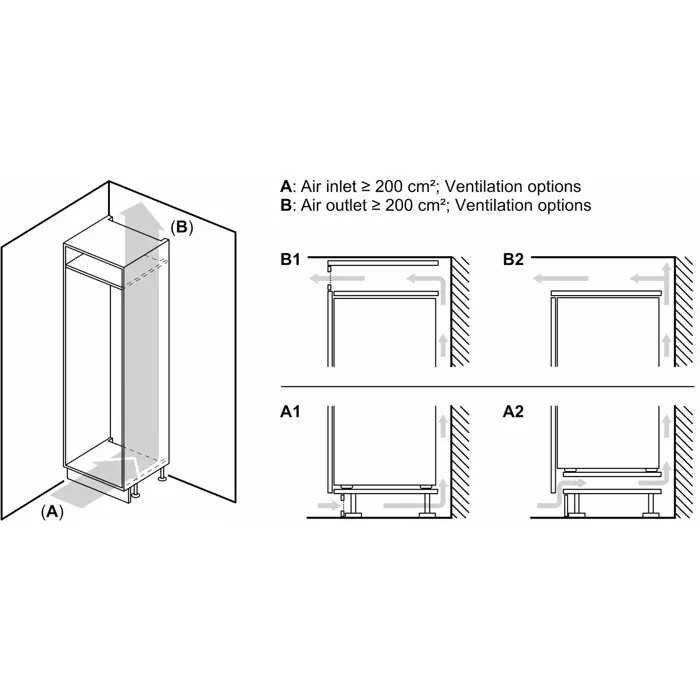 (B)

(A)

A: Air inlet ≥ 200 cm²; Ventilation options
B: Air outlet ≥ 200 cm²; Ventilation options

B1

B2

A1

A2