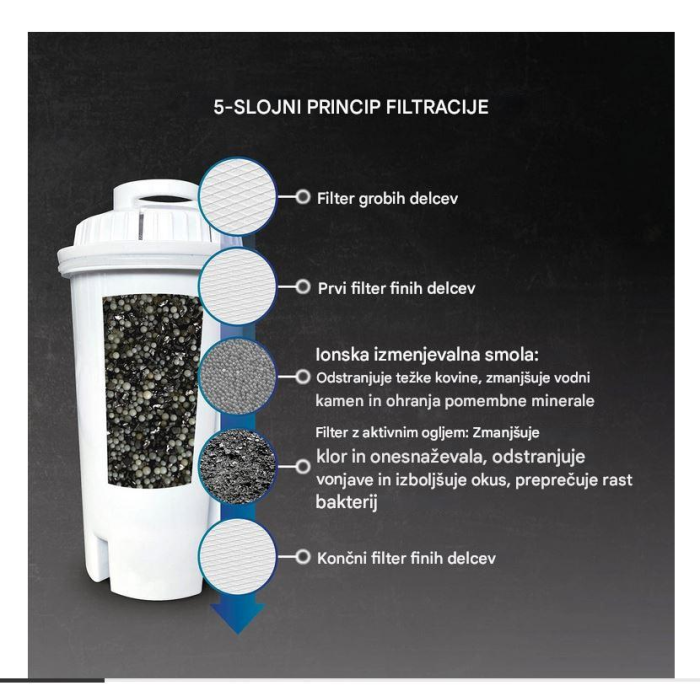 5-SLOJNI PRINCIP FILTRACIJE

Filter grobih delcev

Prvi filter finih delcev

Ionska izmenjevalna smola:
Odstranjuje težke kovine, zmanjšuje vodni kamen in ohranja pomembne minerale

Filter z aktivnim ogljem: Zmanjšuje klor in onesnaževala, odstranjuje vonjave in izboljšuje okus, preprečuje rast bakterij

Končni filter finih delcev