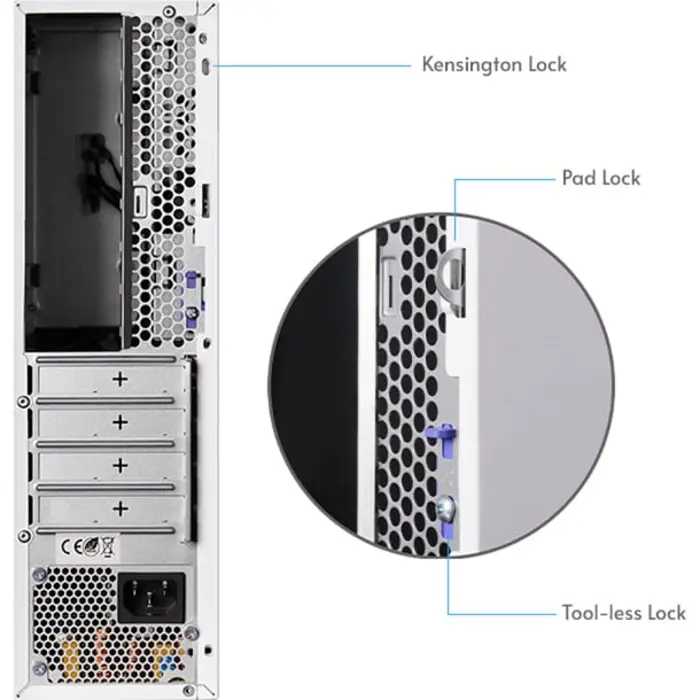 Kensington Lock

Pad Lock

CE

Tool-less Lock