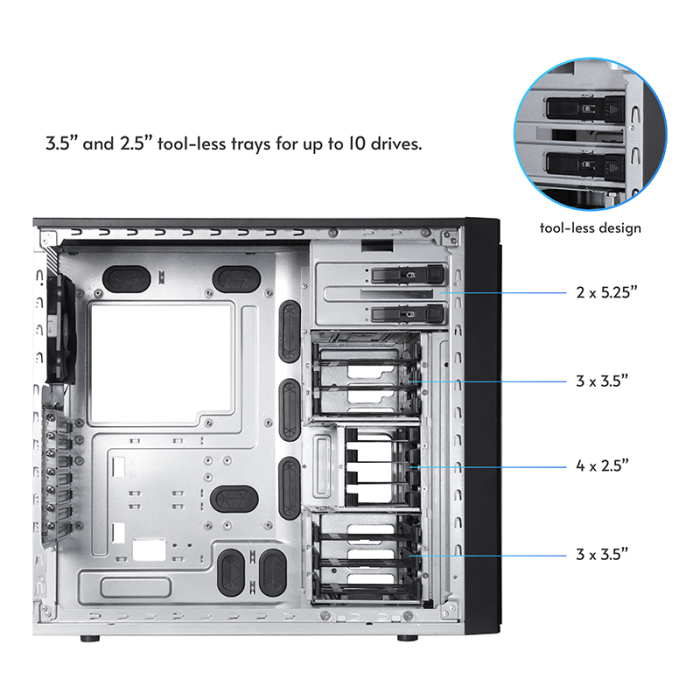 3.5” and 2.5” tool-less trays for up to 10 drives.

tool-less design

2 x 5.25”

3 x 3.5”

4 x 2.5”

3 x 3.5”