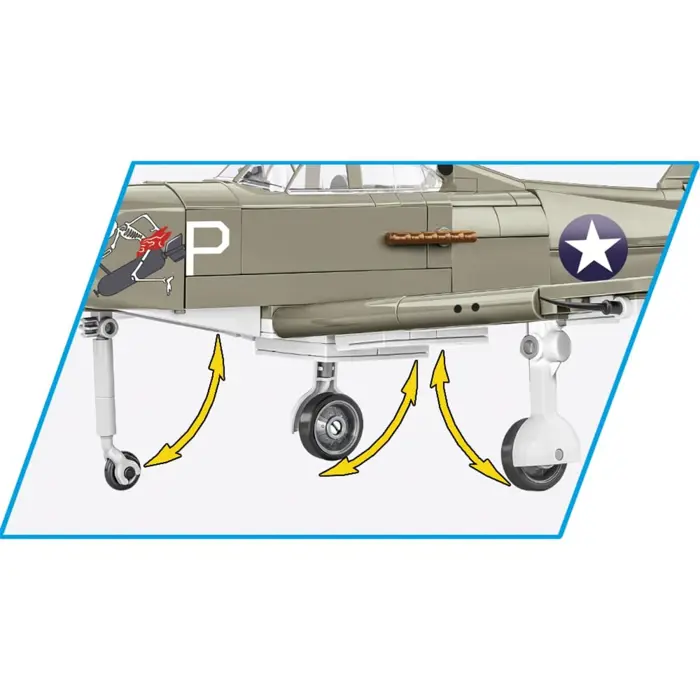 P