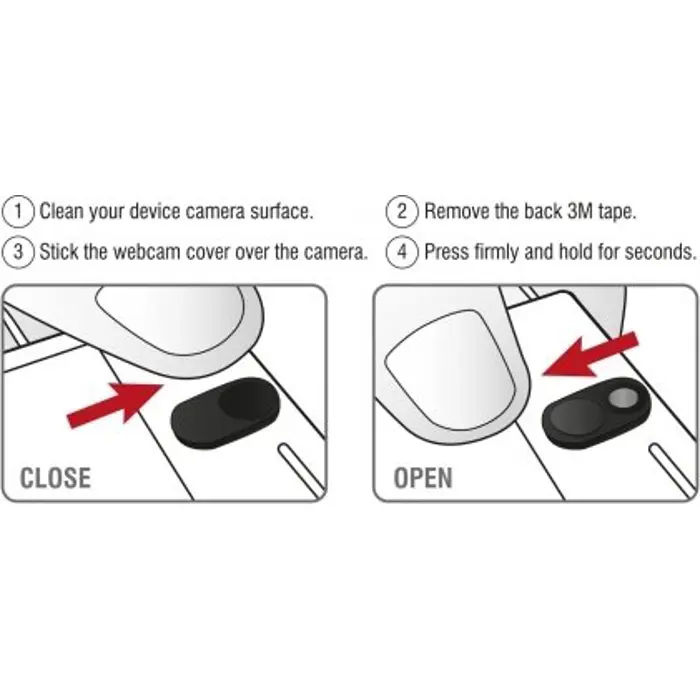 1 Clean your device camera surface.

2 Remove the back 3M tape.

3 Stick the webcam cover over the camera.

4 Press firmly and hold for seconds.

CLOSE

OPEN