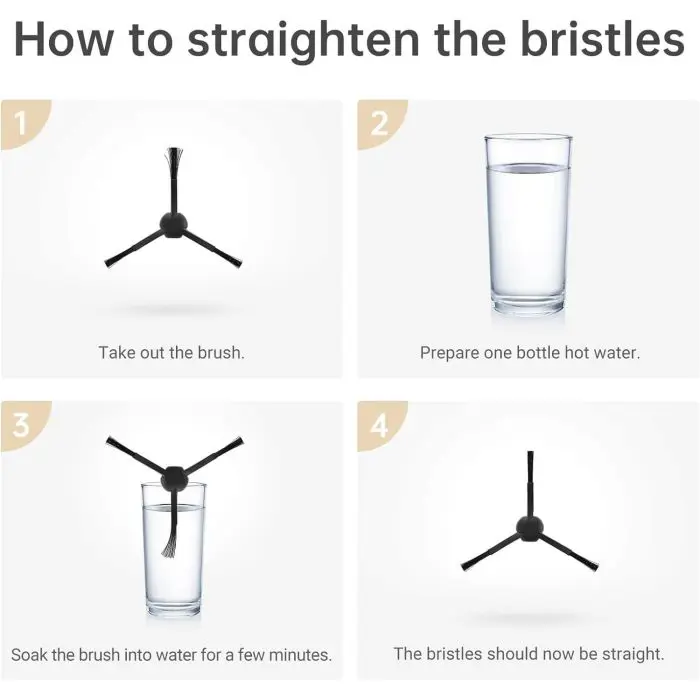 How to straighten the bristles

1

Take out the brush.

2

Prepare one bottle hot water.

3

Soak the brush into water for a few minutes.

4

The bristles should now be straight.