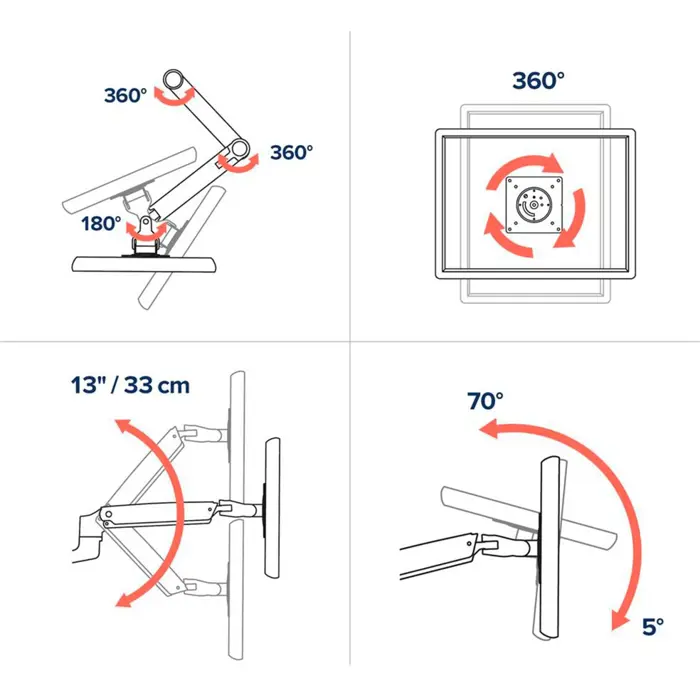 360°

360°

180°

360°

13" / 33 cm

70°

5°