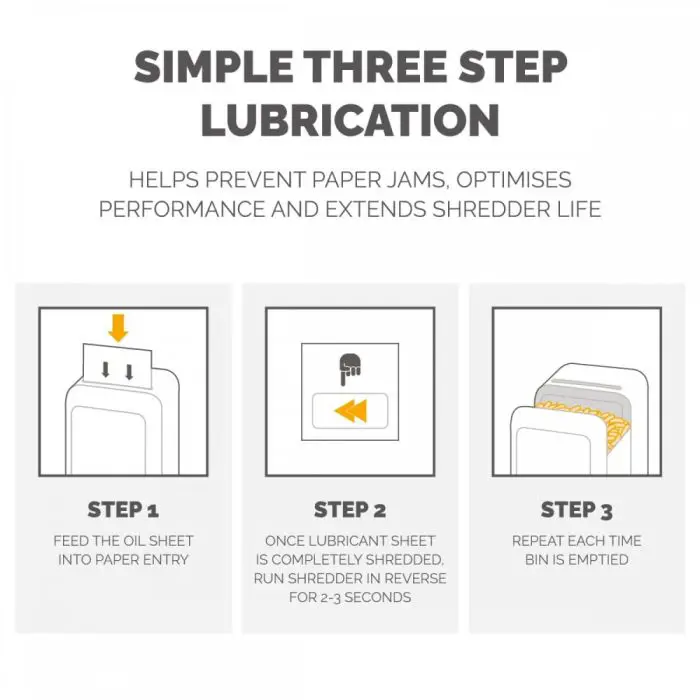 SIMPLE THREE STEP LUBRICATION

HELPS PREVENT PAPER JAMS, OPTIMISES PERFORMANCE AND EXTENDS SHREDDER LIFE

STEP 1

FEED THE OIL SHEET INTO PAPER ENTRY

STEP 2

ONCE LUBRICANT SHEET IS COMPLETELY SHREDDED, RUN SHREDDER IN REVERSE FOR 2-3 SECONDS

STEP 3

REPEAT EACH TIME BIN IS EMPTIED