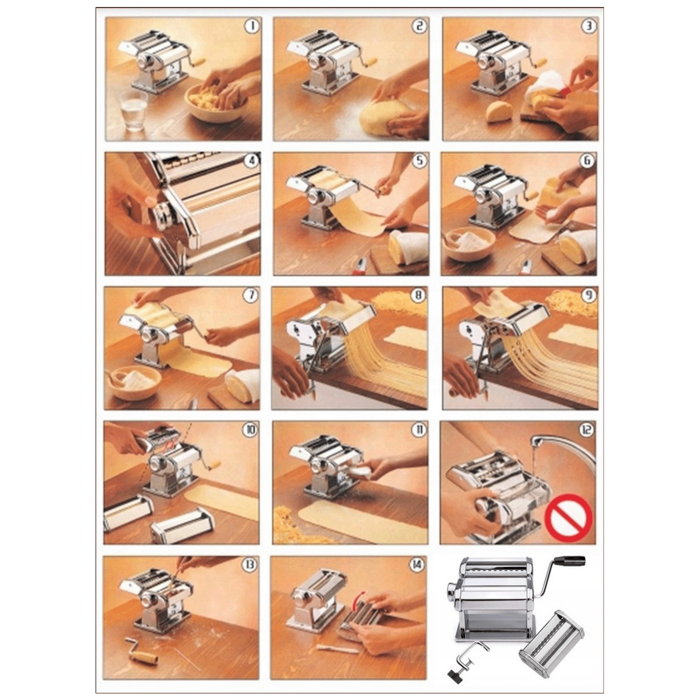 1
2
3
4
5
6
7
8
9
10
11
12
13
14