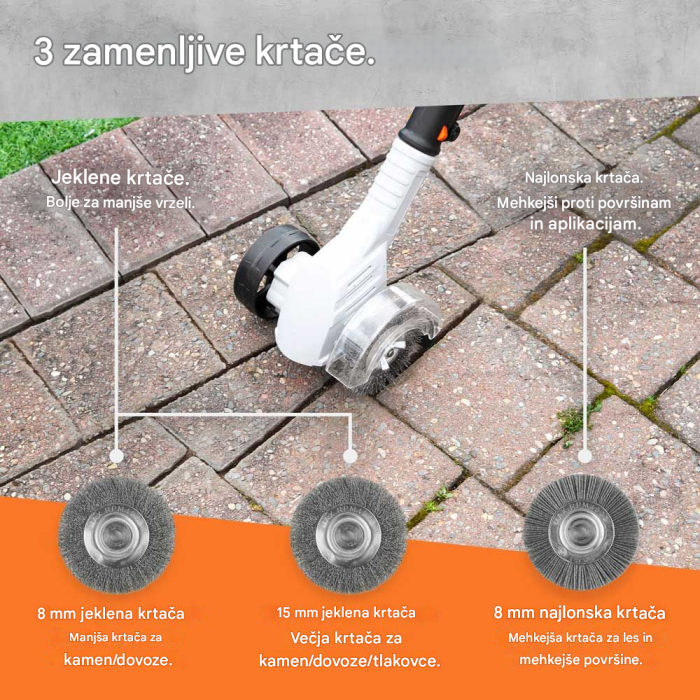 3 zamenljive krtače.

Jeklene krtače.
Bolje za manjše vrzeli.

Najlonska krtača.
Mehkejši proti površinam in aplikacijam.

8 mm jeklena krtača
Manjša krtača za kamen/dovoze.

15 mm jeklena krtača
Večja krtača za kamen/dovoze/tlakovce.

8 mm najlonska krtača
Mehkejša krtača za les in mehkejše površine.