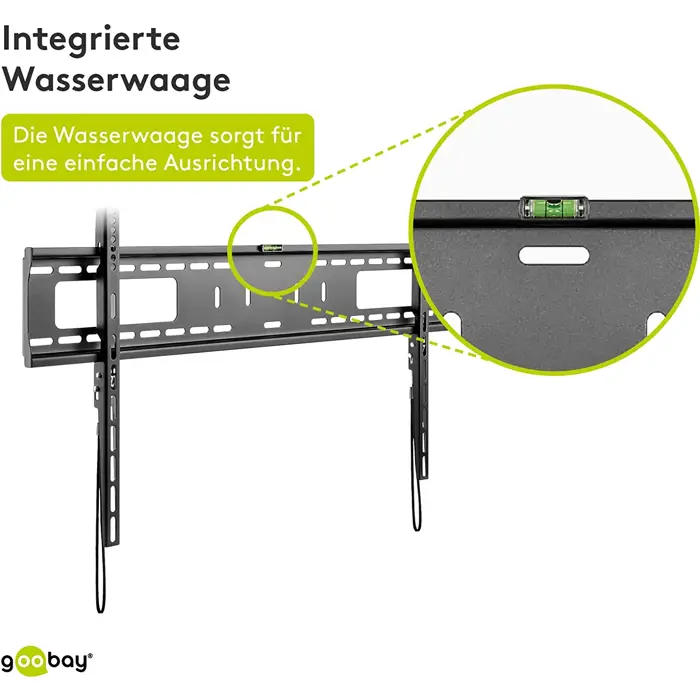 Integrierte Wasserwaage

Die Wasserwaage sorgt für eine einfache Ausrichtung.

goobay®