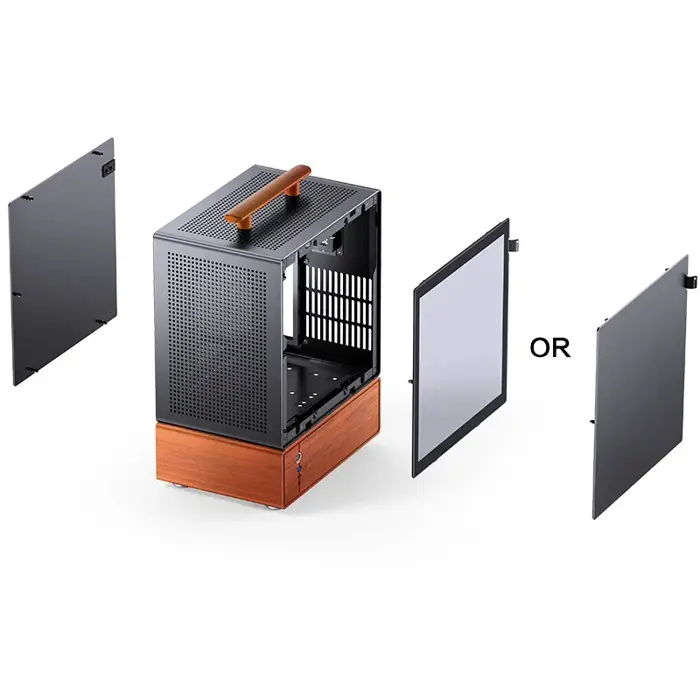 OR