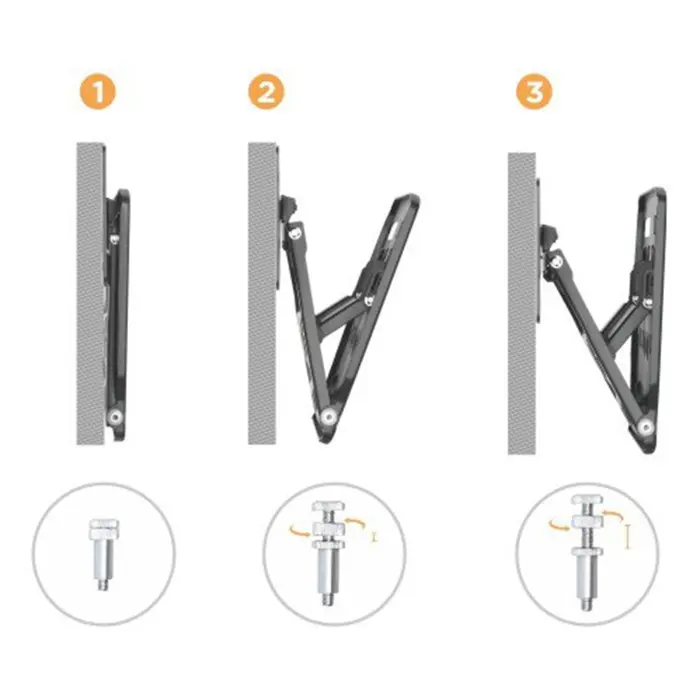 1

2

3