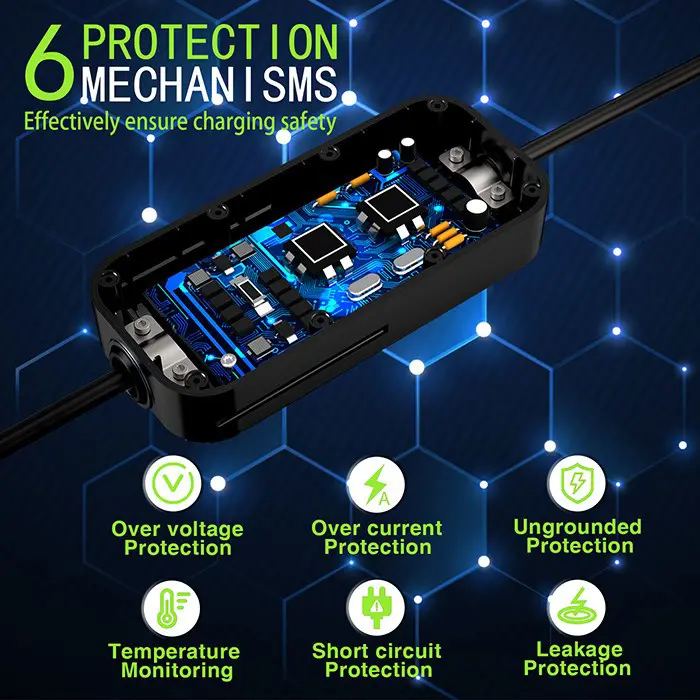 6 PROTECTION MECHANISMS
Effectively ensure charging safety

V
Over voltage Protection

A
Over current Protection

Ungrounded Protection

Temperature Monitoring

Short circuit Protection

Leakage Protection