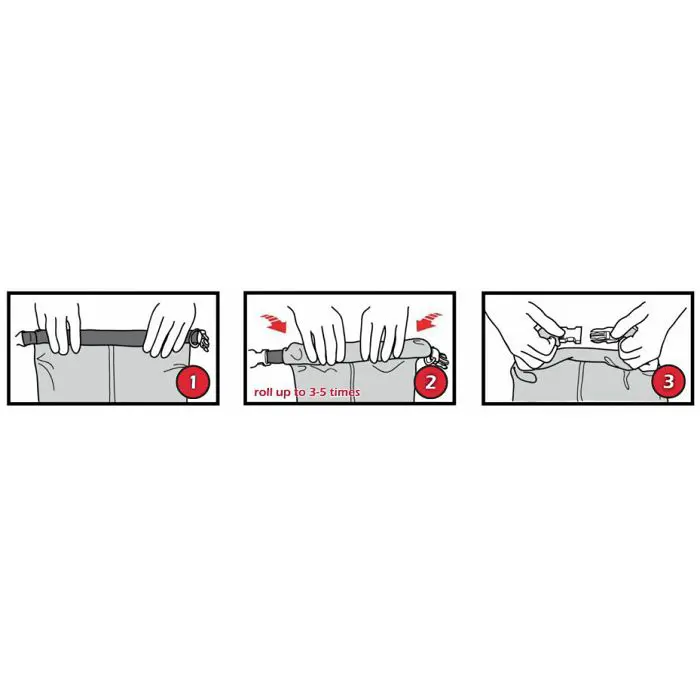 1

roll up to 3-5 times

2

3