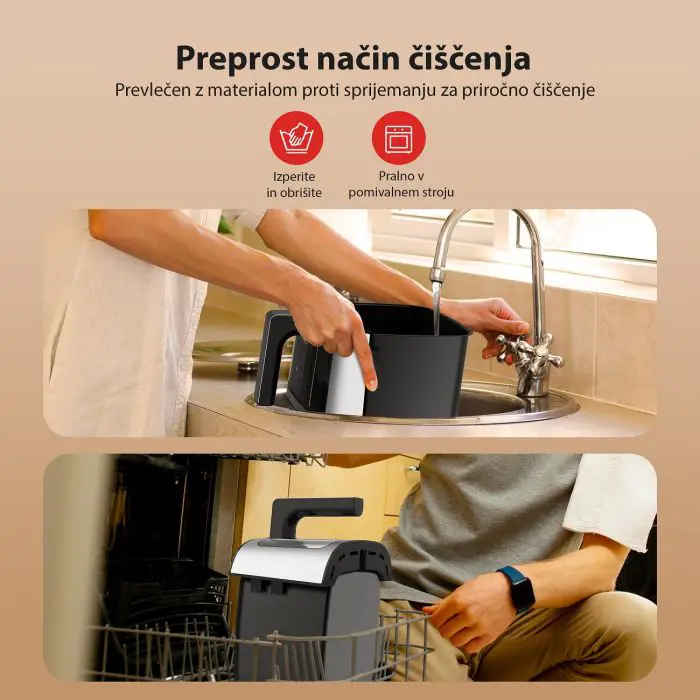 Preprost način čiščenja
Prevlečen z materialom proti sprijemanju za priročno čiščenje

Izperite in obrišite

Pralno v pomivalnem stroju