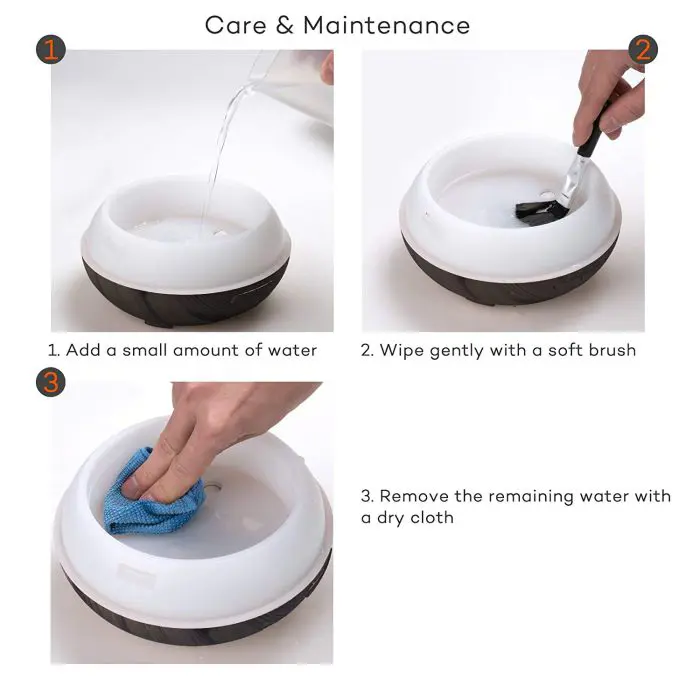 Care & Maintenance

1

2

1. Add a small amount of water

2. Wipe gently with a soft brush

3

3. Remove the remaining water with a dry cloth