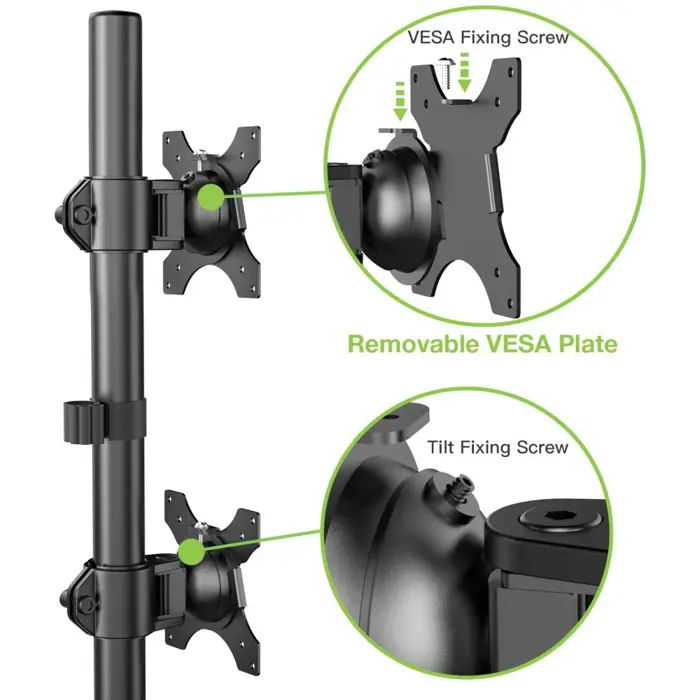 VESA Fixing Screw

Removable VESA Plate

Tilt Fixing Screw