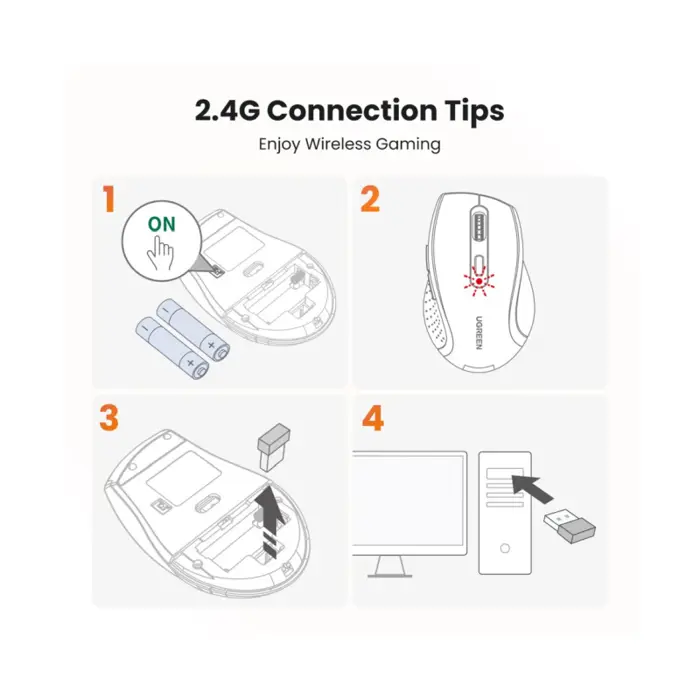 2.4G Connection Tips

Enjoy Wireless Gaming

1

ON

+

+

2

UGREEN

3

4