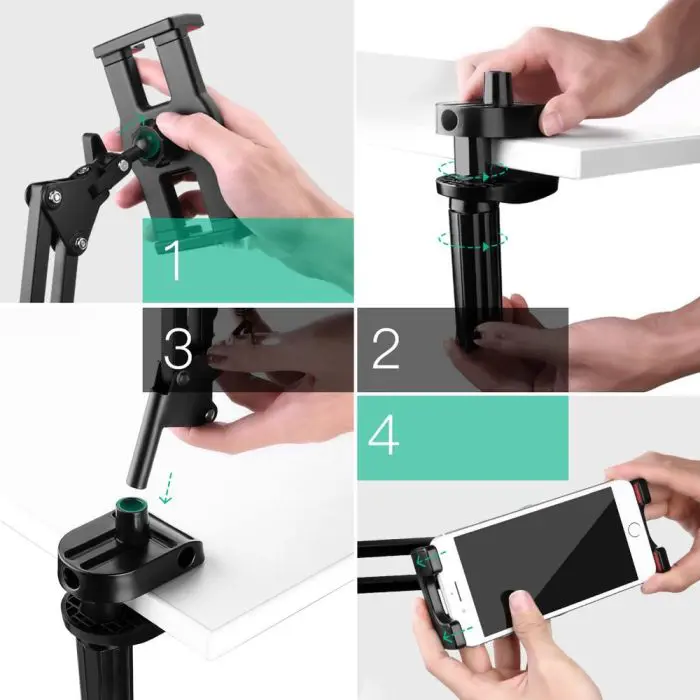 1

3

2

4