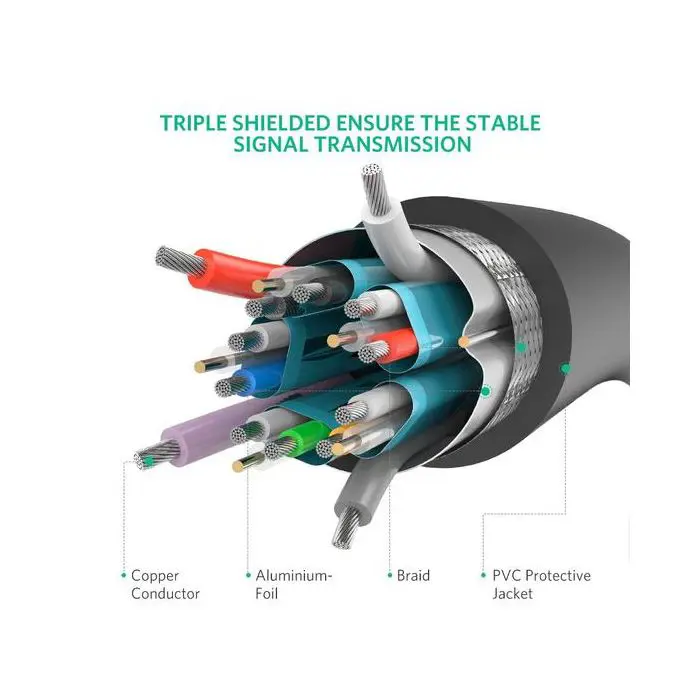 TRIPLE SHIELDED ENSURE THE STABLE SIGNAL TRANSMISSION

Copper Conductor

Aluminium-Foil

Braid

PVC Protective Jacket