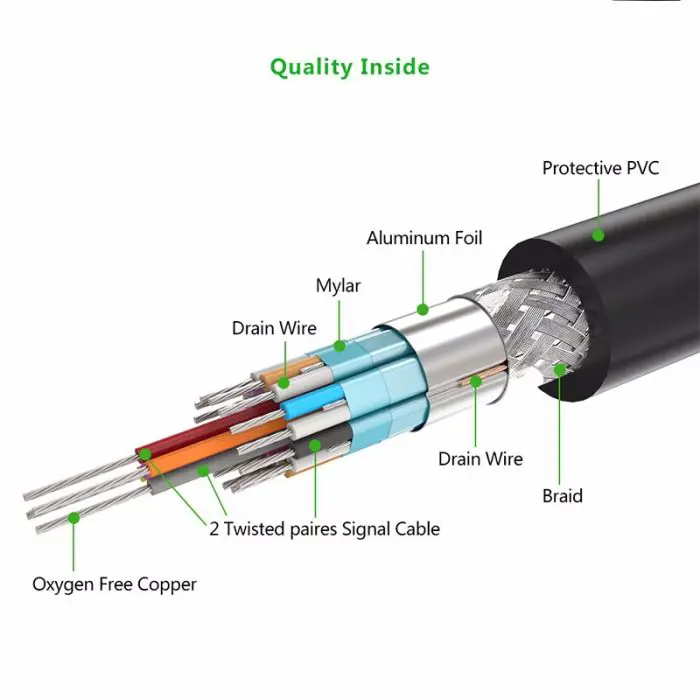 Quality Inside

Protective PVC

Aluminum Foil

Mylar

Drain Wire

Drain Wire

Braid

2 Twisted paires Signal Cable

Oxygen Free Copper