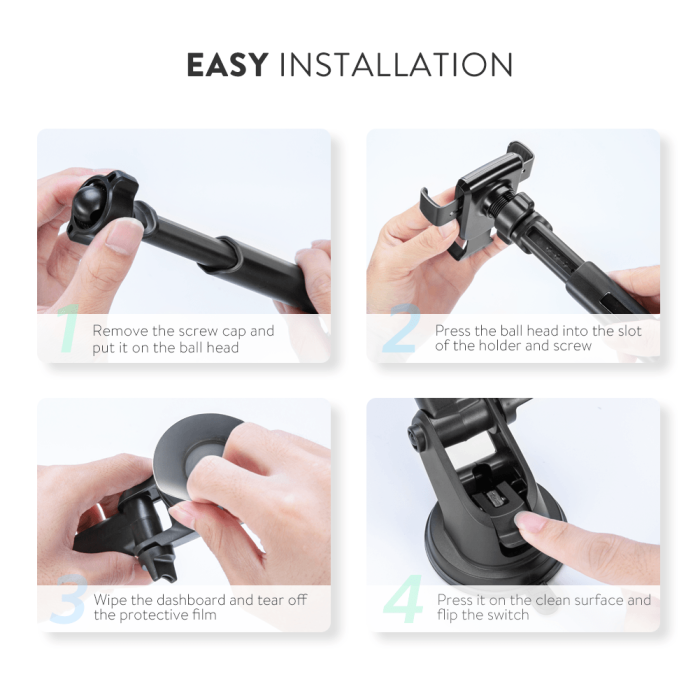 EASY INSTALLATION

1 Remove the screw cap and put it on the ball head

2 Press the ball head into the slot of the holder and screw

3 Wipe the dashboard and tear off the protective film

4 Press it on the clean surface and flip the switch