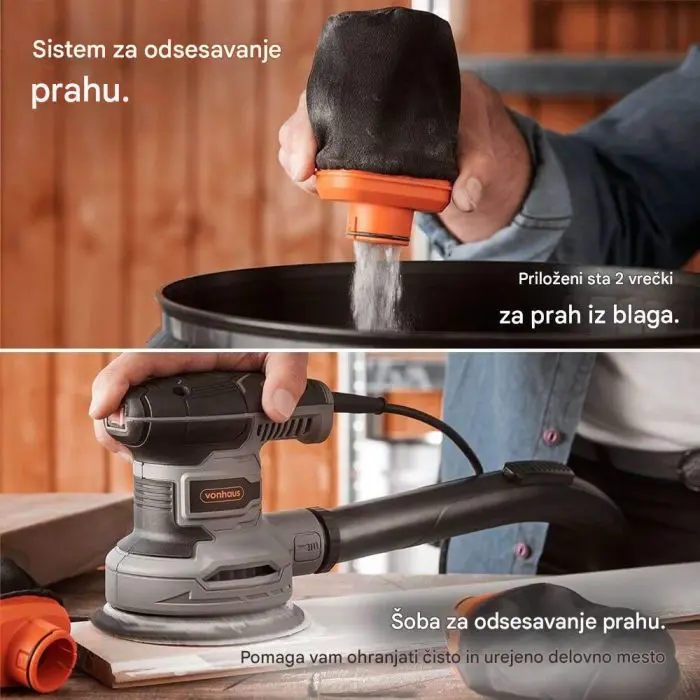 Sistem za odsesavanje prahu.

Priloženi sta 2 vrečki za prah iz blaga.

vonhaus

Šoba za odsesavanje prahu.

Pomaga vam ohranjati čisto in urejeno delovno mesto