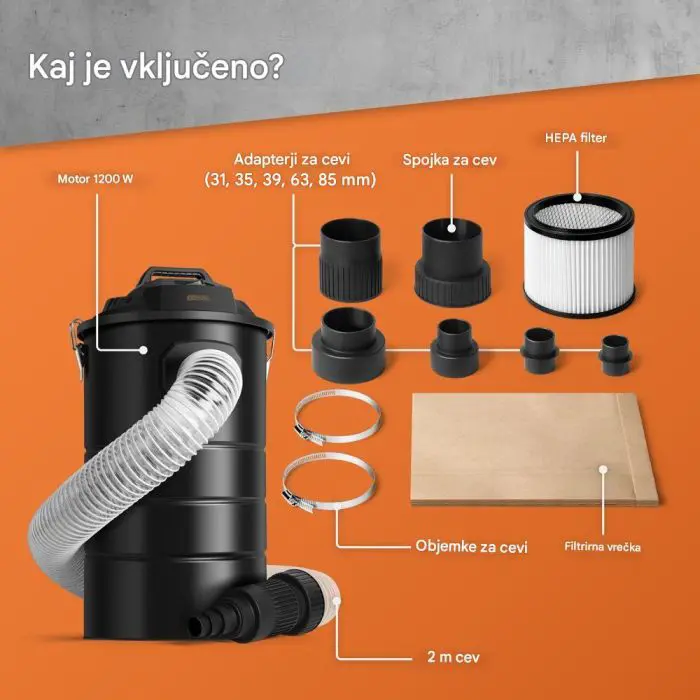 Kaj je vključeno?

Motor 1200 W

Adapterji za cevi
(31, 35, 39, 63, 85 mm)

Spojka za cev

HEPA filter

Objemke za cevi

Filtrirna vrečka

2 m cev