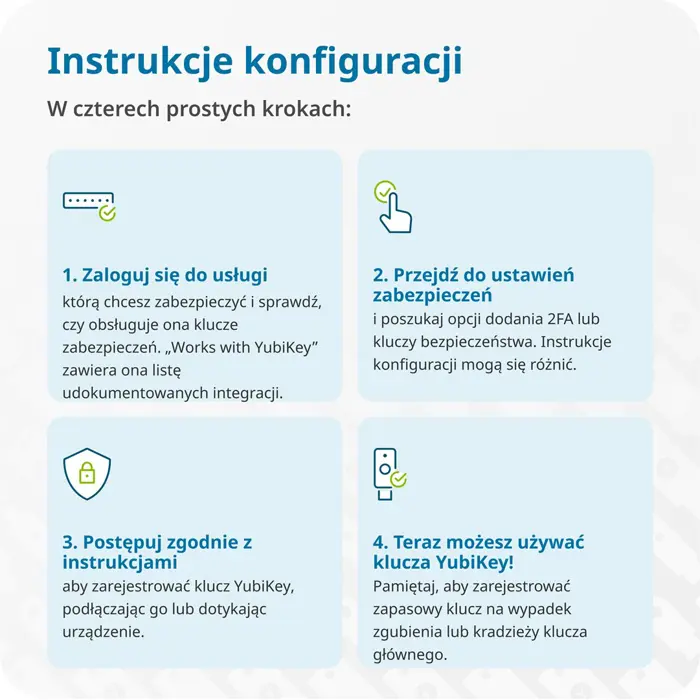 Instrukcje konfiguracji

W czterech prostych krokach:

1. Zaloguj się do usługi
którą chcesz zabezpieczyć i sprawdź, czy obsługuje ona klucze zabezpieczeń. „Works with YubiKey" zawiera ona listę udokumentowanych integracji.

2. Przejdź do ustawień zabezpieczeń
i poszukaj opcji dodania 2FA lub kluczy bezpieczeństwa. Instrukcje konfiguracji mogą się różnić.

3. Postępuj zgodnie z instrukcjami
aby zarejestrować klucz YubiKey, podłączając go lub dotykając urządzenie.

4. Teraz możesz używać klucza YubiKey!
Pamiętaj, aby zarejestrować zapasowy klucz na wypadek zgubienia lub kradzieży klucza głównego.