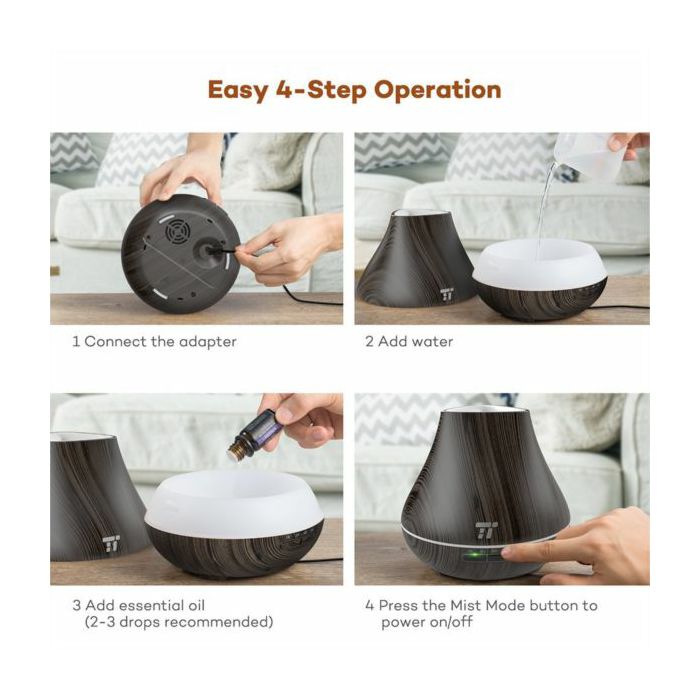 Easy 4-Step Operation

1 Connect the adapter

2 Add water

3 Add essential oil
(2-3 drops recommended)

4 Press the Mist Mode button to power on/off