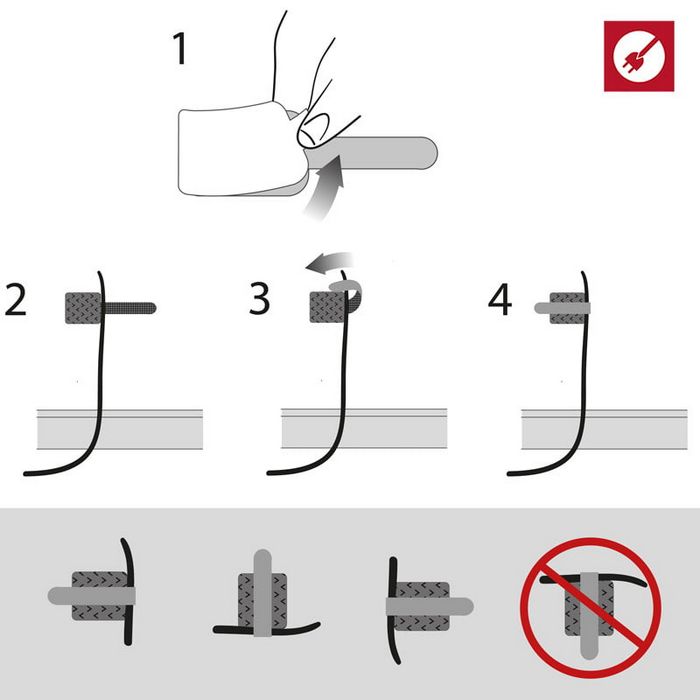 1

2

3

4