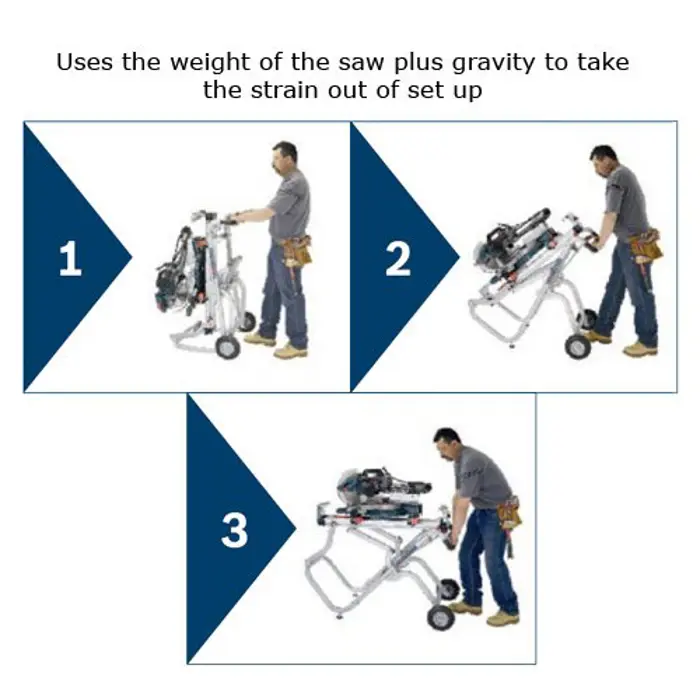 Uses the weight of the saw plus gravity to take the strain out of set up

1

2

3