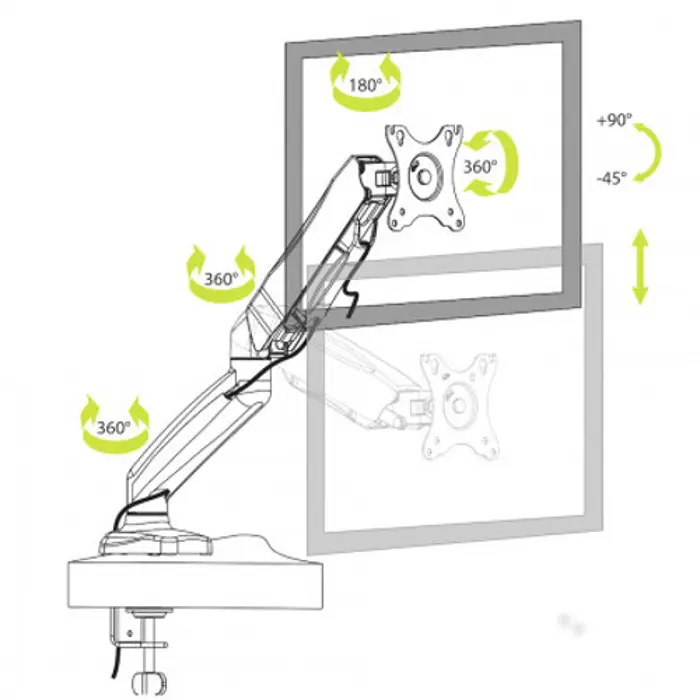 180°

360°

+90°

-45°

360°

360°