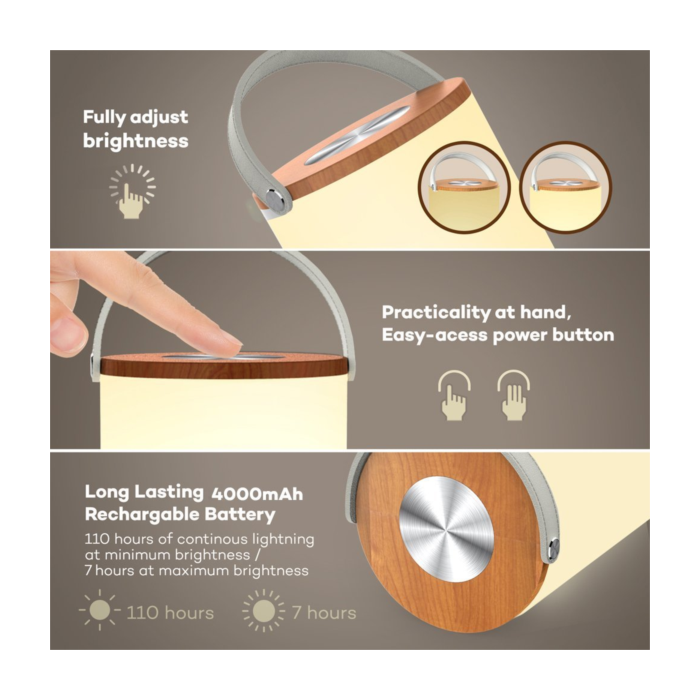 Fully adjust brightness

Practicality at hand, Easy-acess power button

Long Lasting 4000mAh Rechargable Battery

110 hours of continous lightning at minimum brightness / 7 hours at maximum brightness

110 hours

7 hours